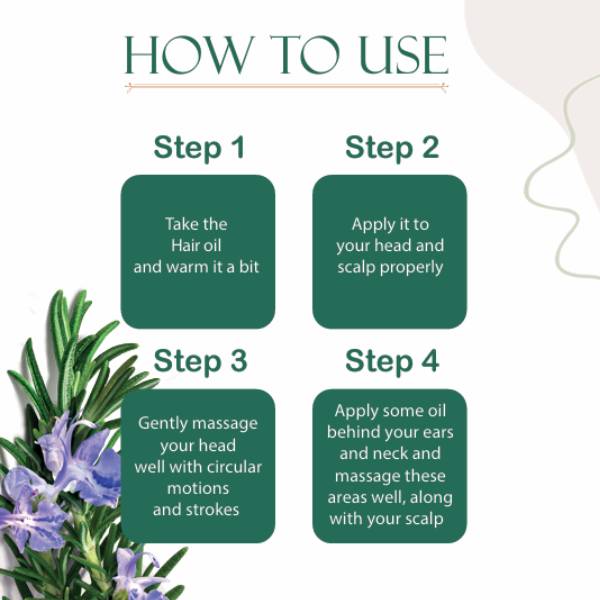 HOW TO USE

Step 1

Take the Hair oil and warm it a bit

Step 2

Apply it to your head and scalp properly

Step 3

Gently massage your head well with circular motions and strokes

Step 4

Apply some oil behind your ears and neck and massage these areas well, along with your scalp